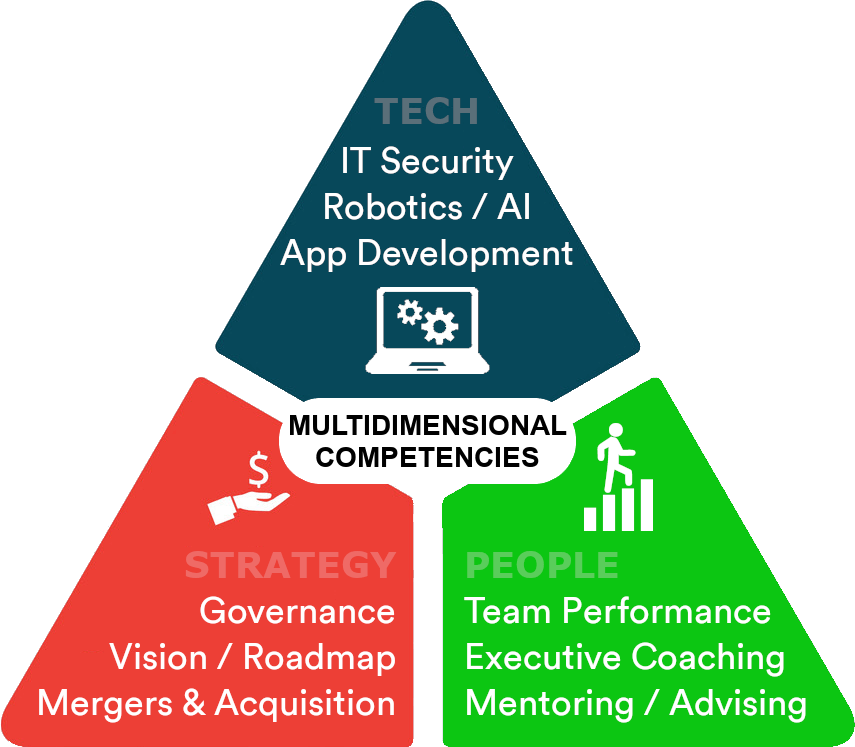 TECH
IT Security
Robotics / AI
App Development

MULTIDIMENSIONAL COMPETENCIES

$

STRATEGY
Governance
Vision / Roadmap
Mergers & Acquisition

PEOPLE
Team Performance
Executive Coaching
Mentoring / Advising